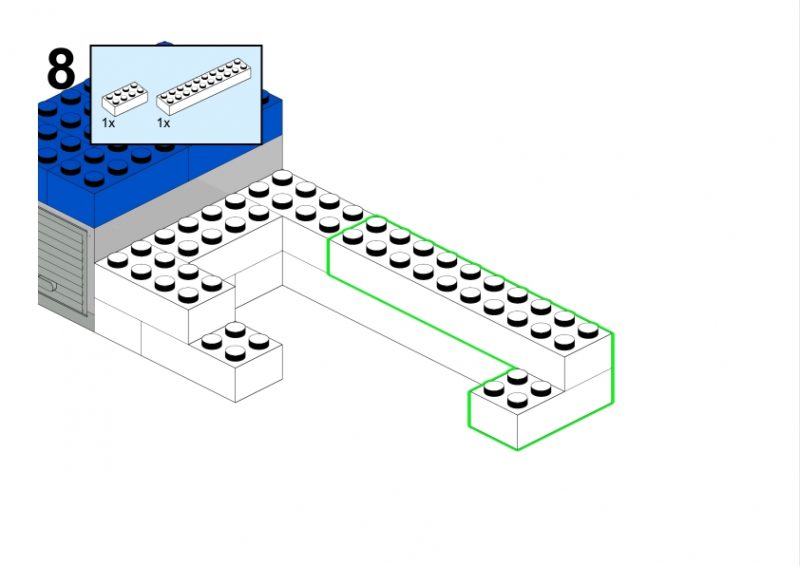 8

1x 1x