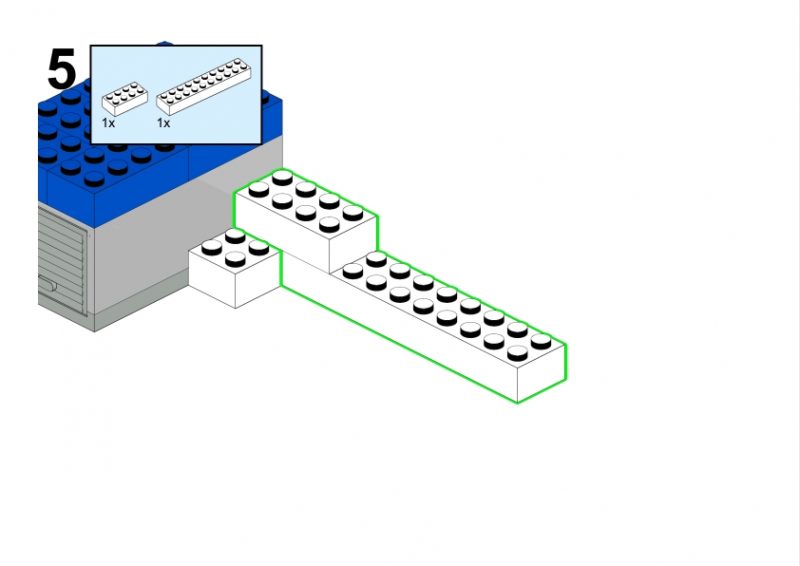 5

1x

1x