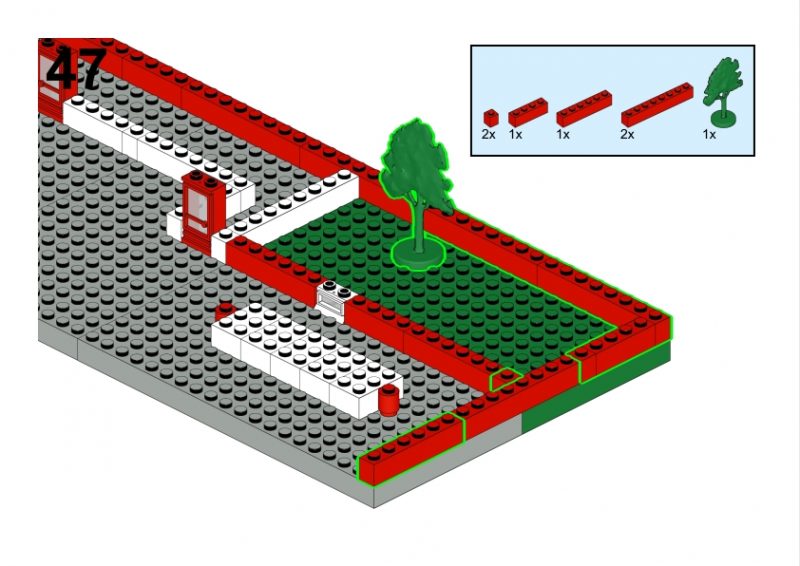 47

2x 1x 1x 2x 1x