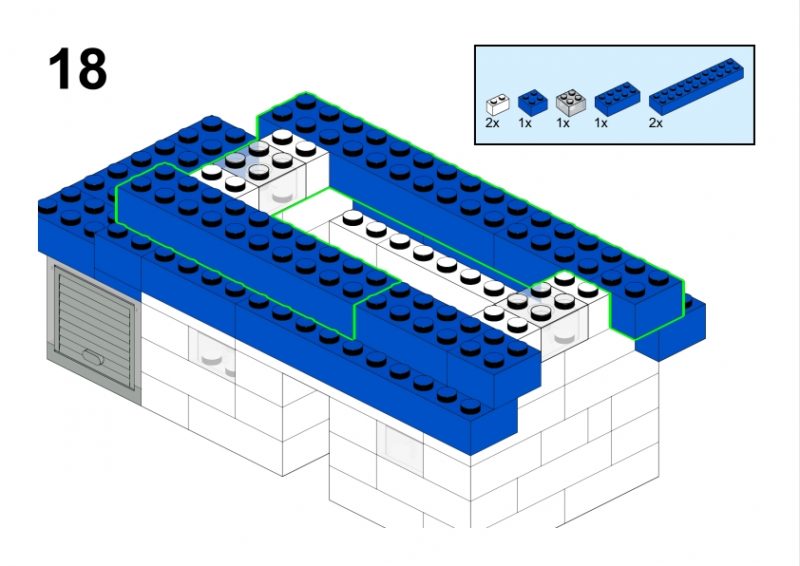 18

2x 1x 1x 1x 2x