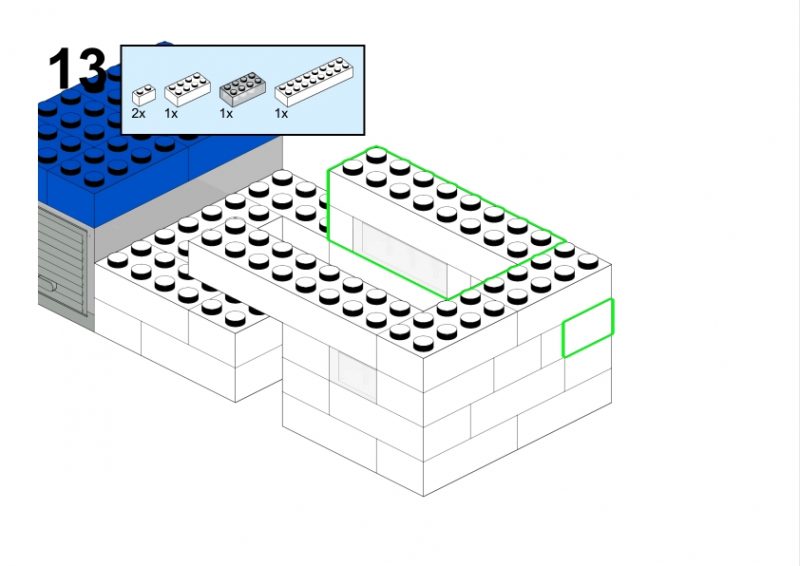 13
2x 1x 1x 1x