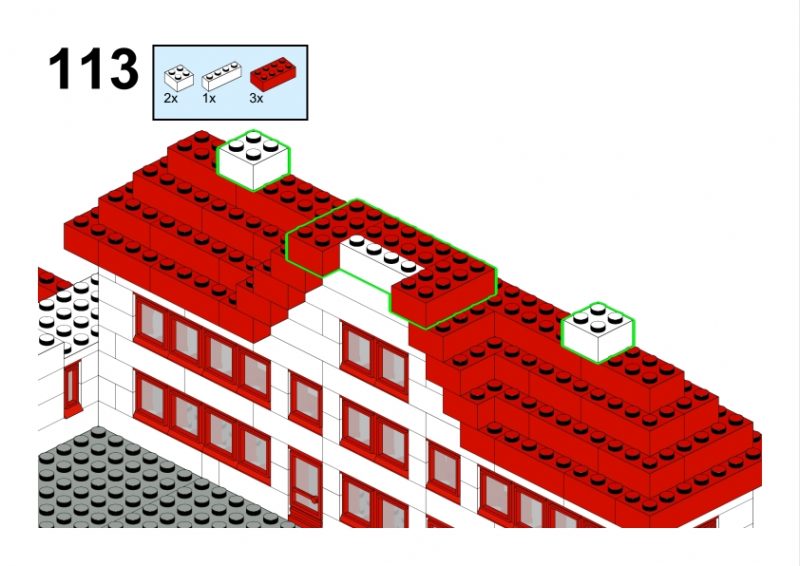 113

2x 1x 3x