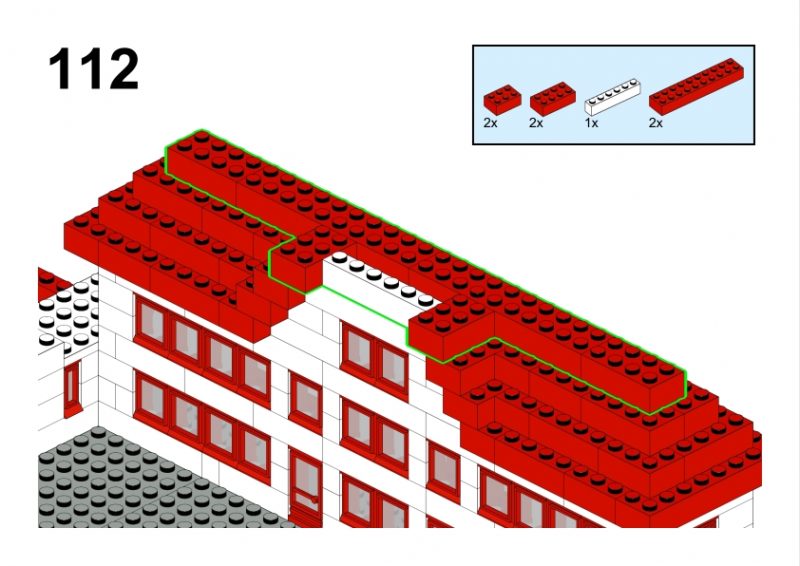 112

2x 2x 1x 2x