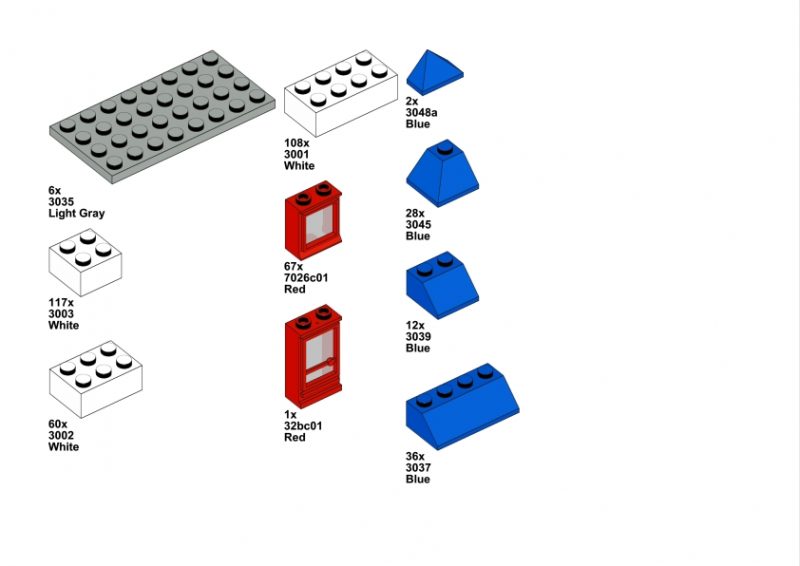 6x
3035
Light Gray

117x
3003
White

60x
3002
White

108x
3001
White

67x
7026c01
Red

1x
32bc01
Red

2x
3048a
Blue

28x
3045
Blue

12x
3039
Blue

36x
3037
Blue