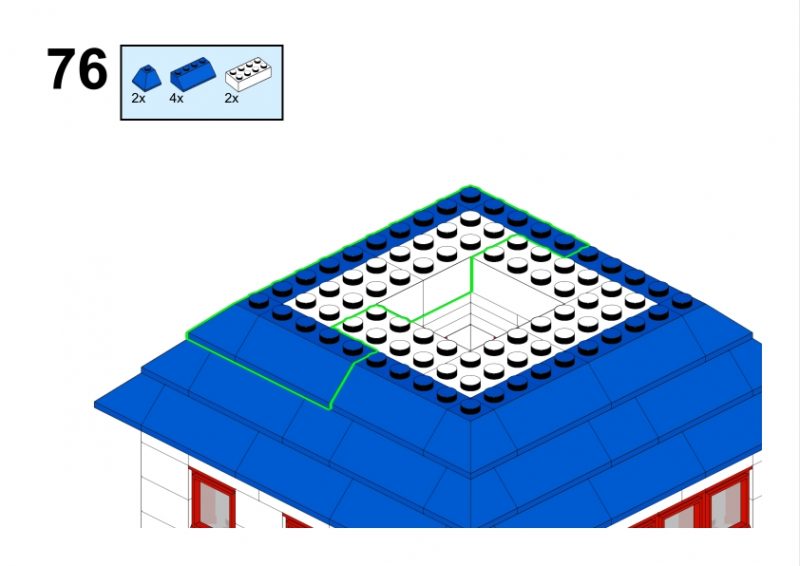 76

2x 4x 2x