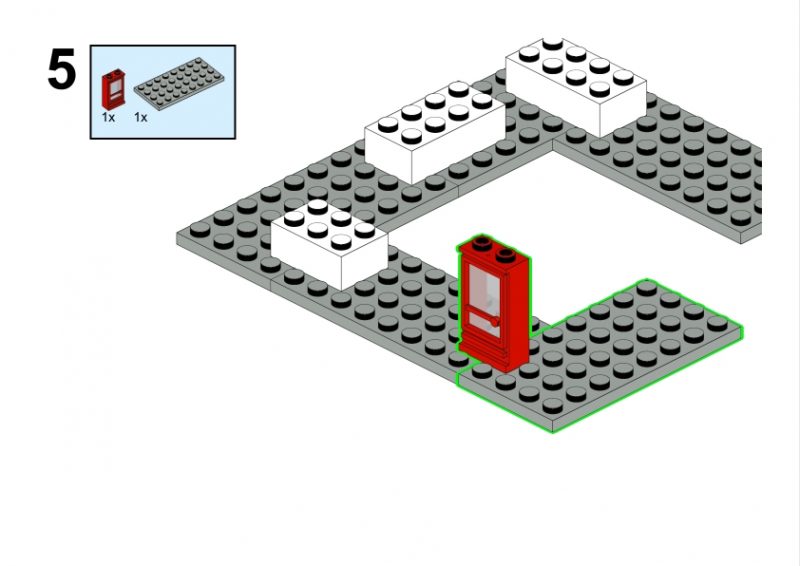 5

1x 1x