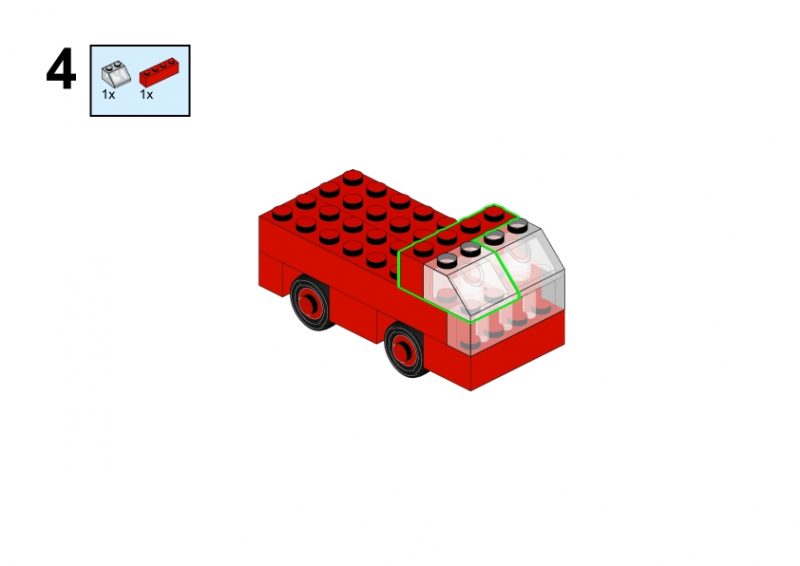 4
1x 1x