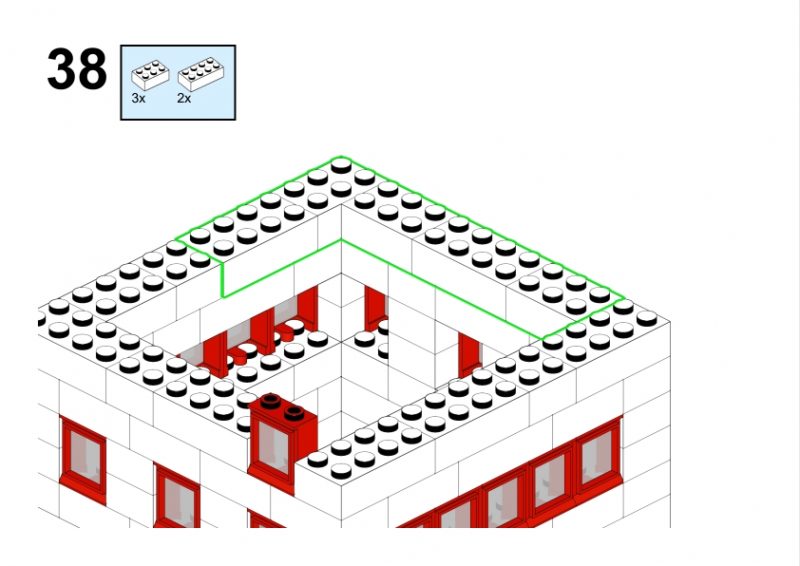 38

3x 2x