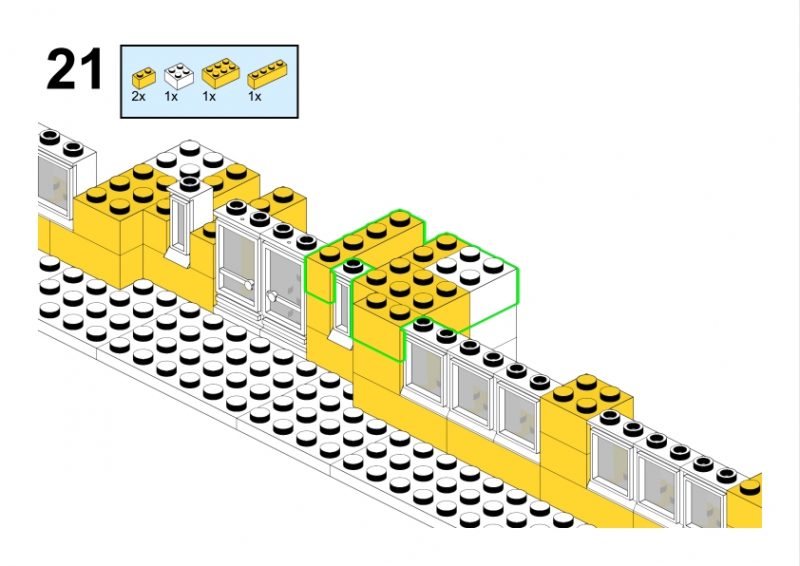 21

2x 1x 1x 1x