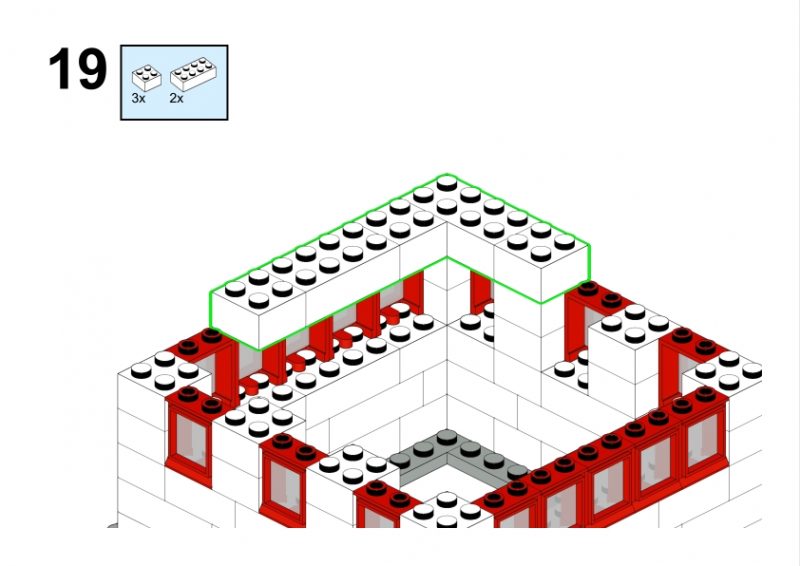 19

3x 2x