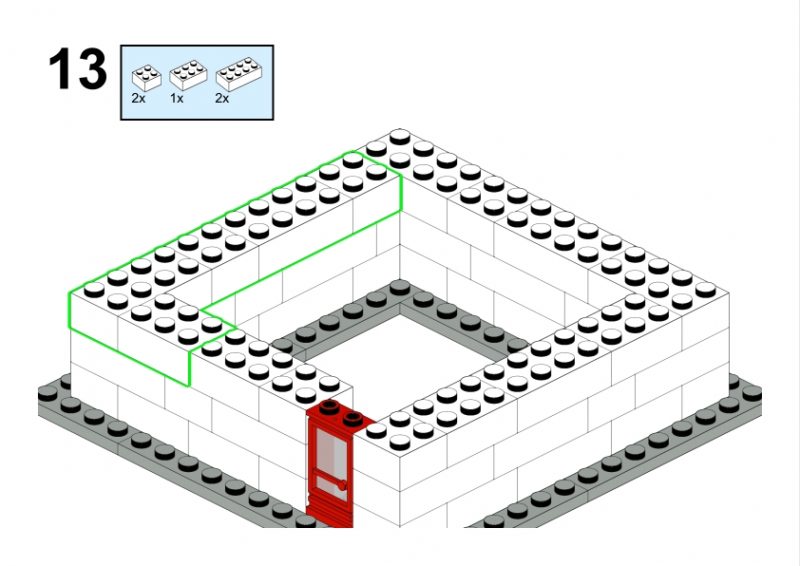 13

2x 1x 2x