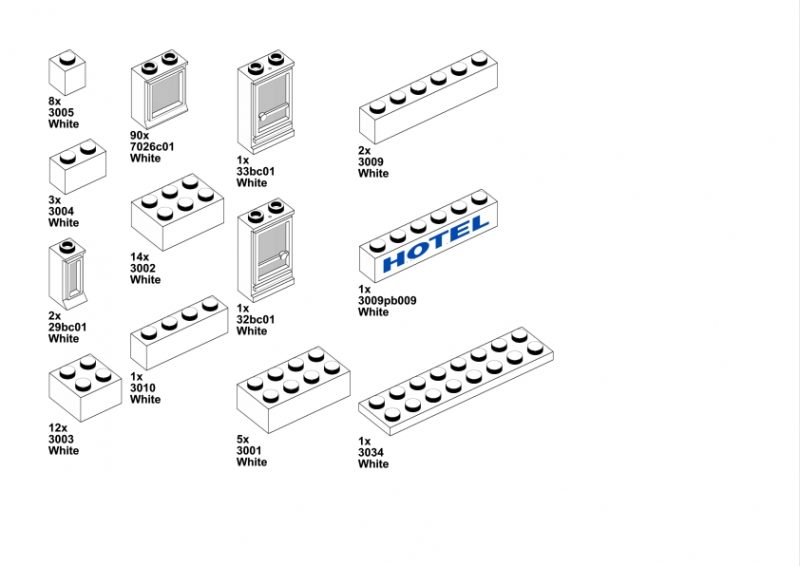 8x
3005
White

3x
3004
White

2x
29bc01
White

12x
3003
White

90x
7026c01
White

14x
3002
White

1x
3010
White

1x
33bc01
White

1x
32bc01
White

5x
3001
White

2x
3009
White

HOTEL

1x
3009pb009
White

1x
3034
White