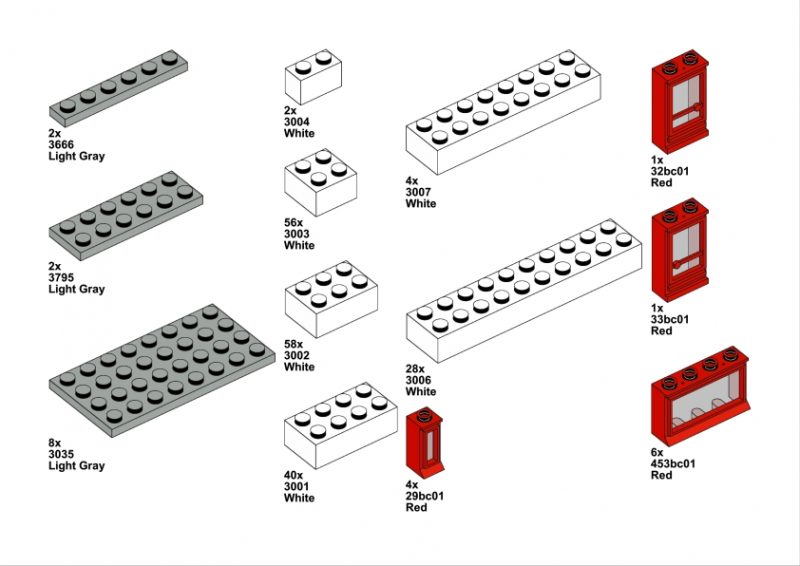 2x
3666
Light Gray

2x
3795
Light Gray

8x
3035
Light Gray

2x
3004
White

56x
3003
White

58x
3002
White

40x
3001
White

4x
3007
White

28x
3006
White

4x
29bc01
Red

1x
32bc01
Red

1x
33bc01
Red

6x
453bc01
Red