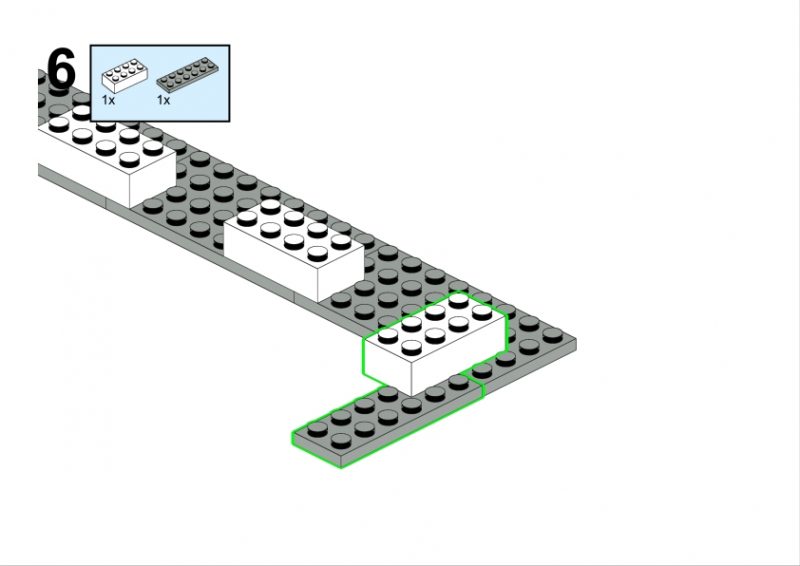 6

1x 1x