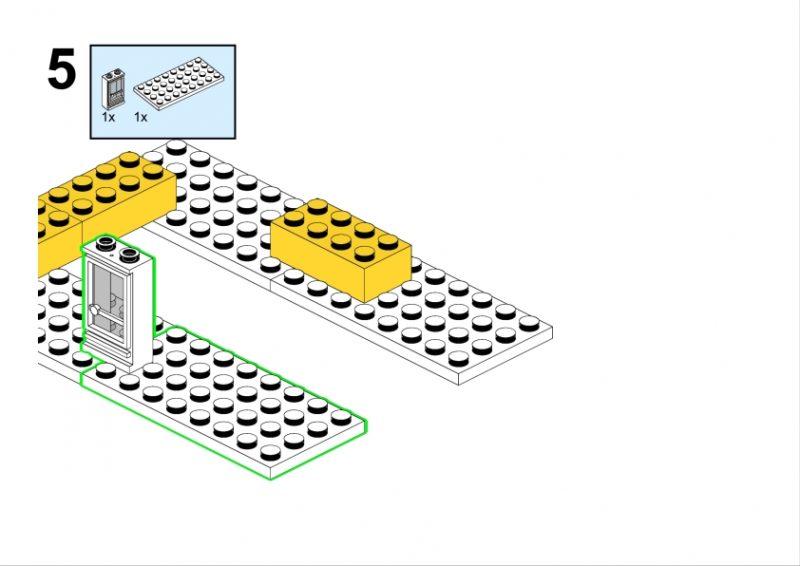 5
1x 1x