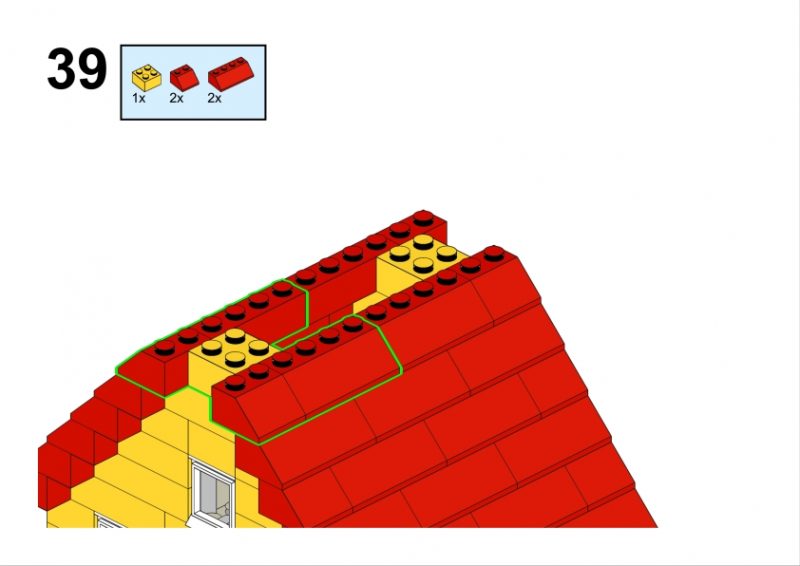 39

1x 2x 2x