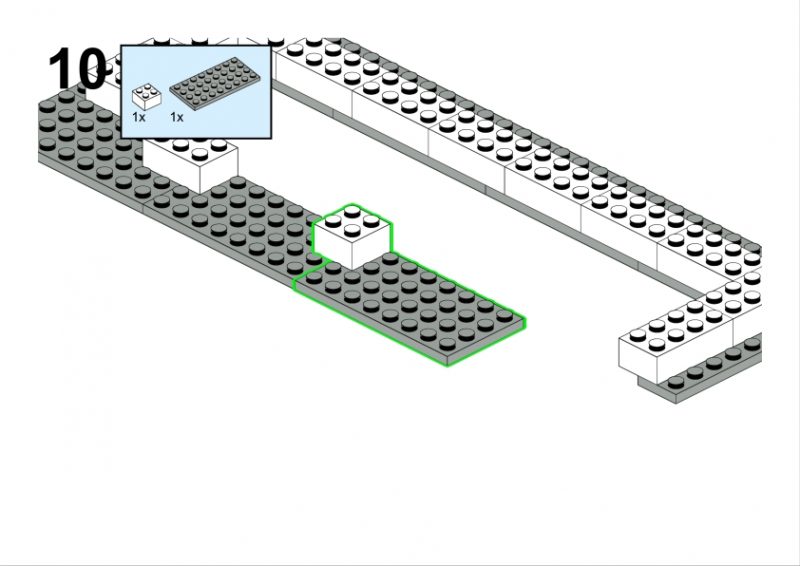 10

1x 1x