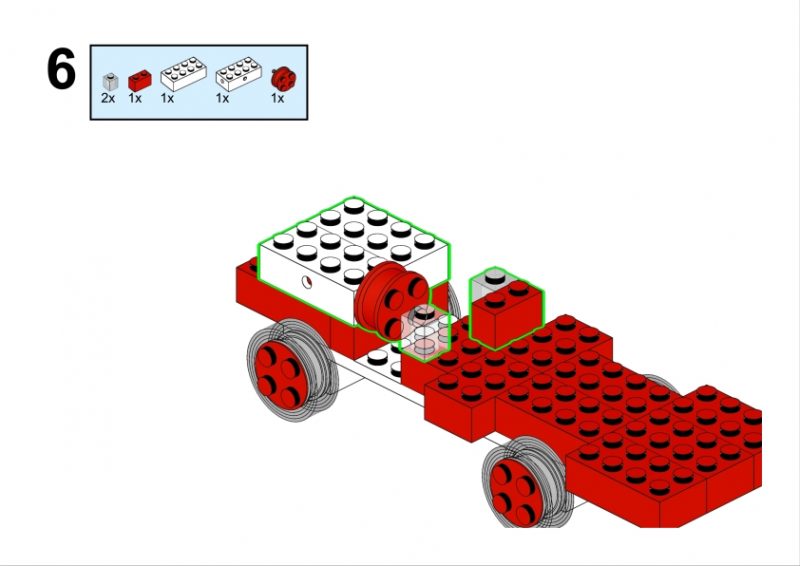 6

2x 1x 1x 1x 1x