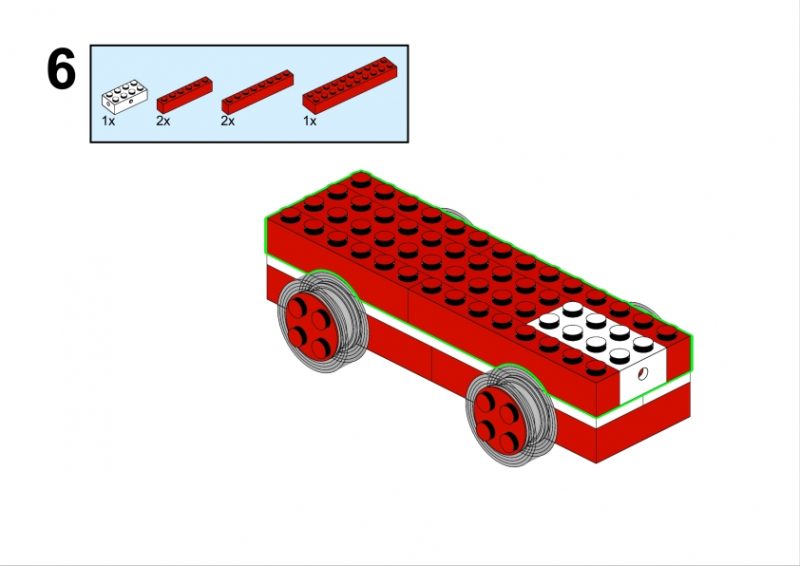 6

1x 2x 2x 1x