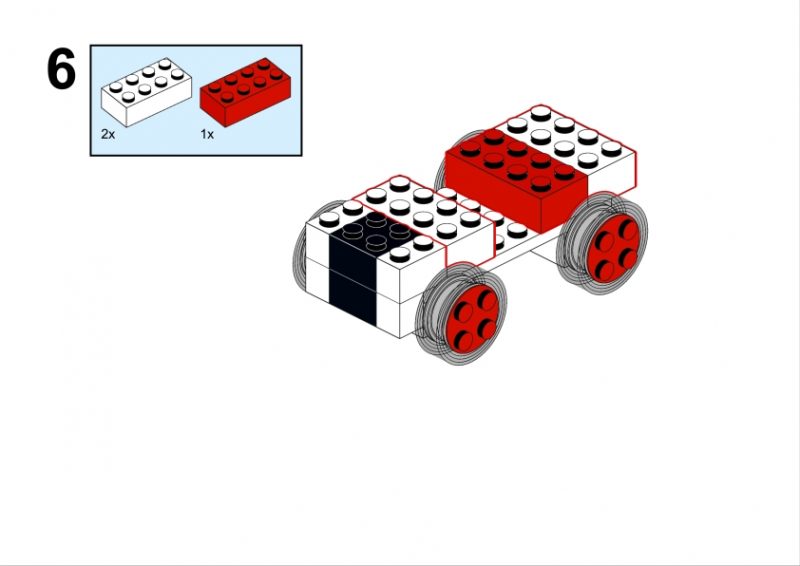 6

2x

1x