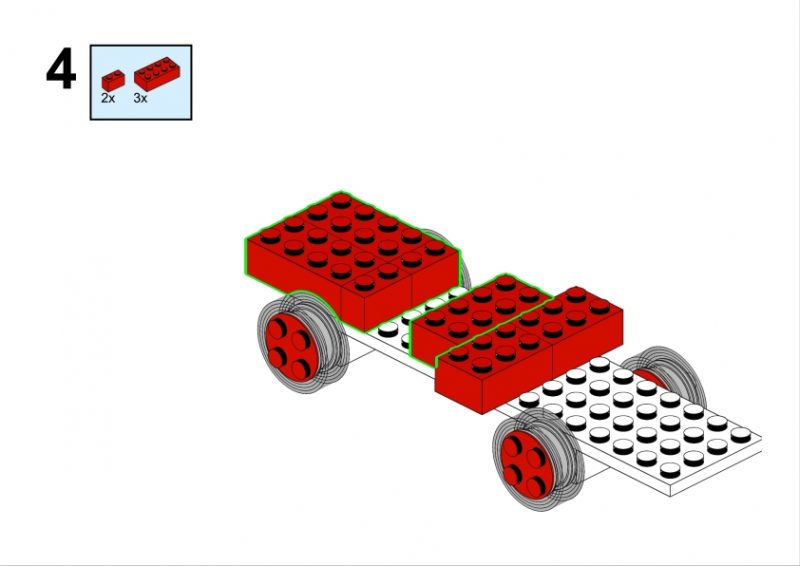 4

2x 3x