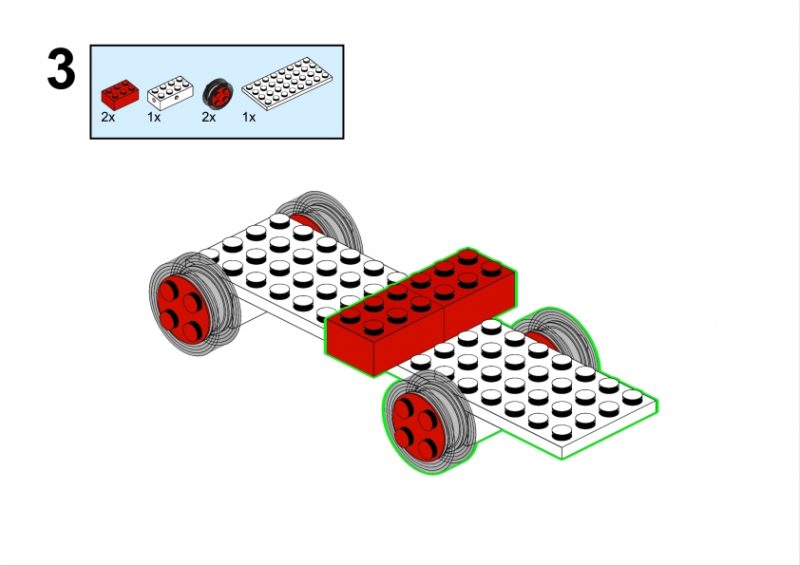 3

2x 1x 2x 1x