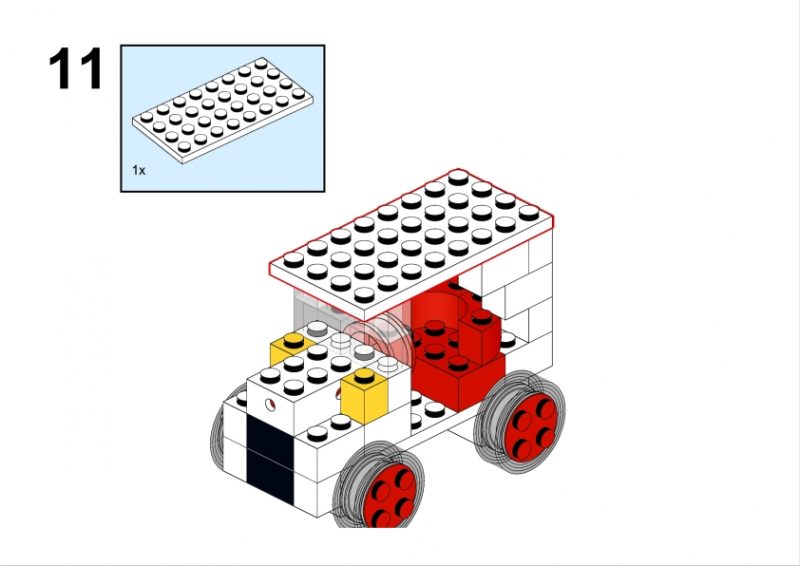 11

1x