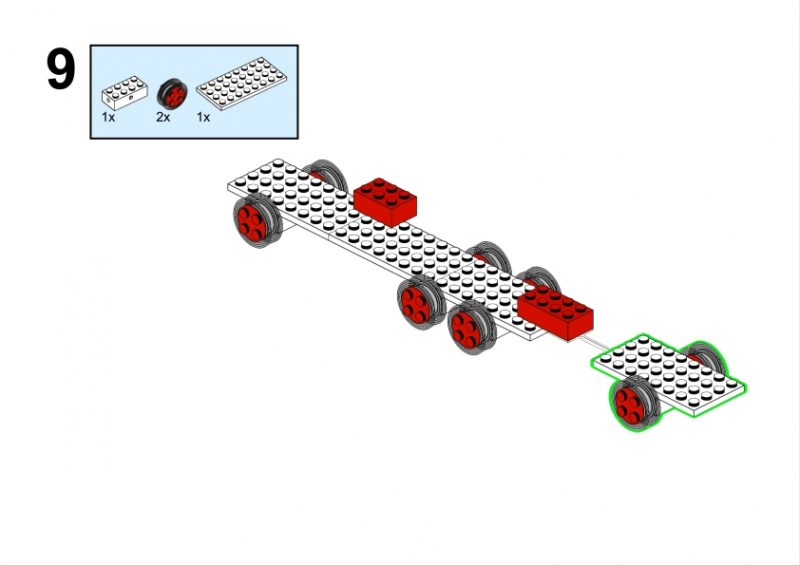 9

1x 2x 1x