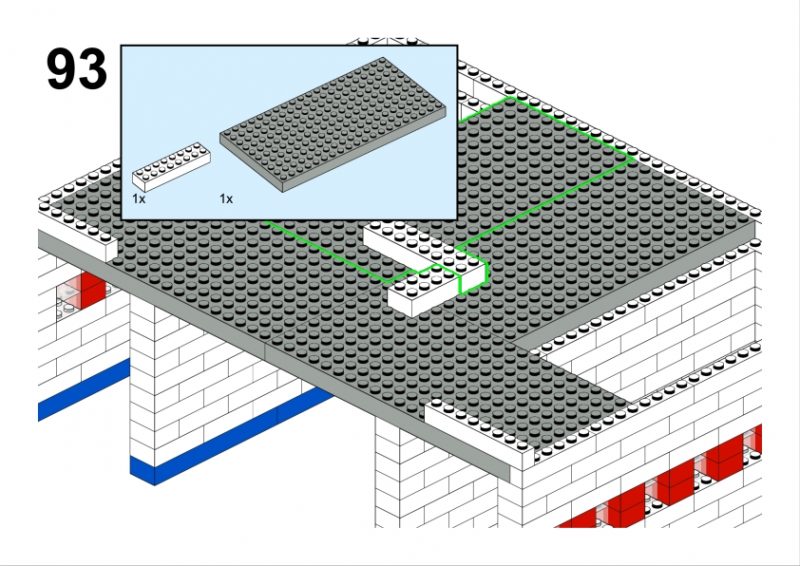 93

1x

1x