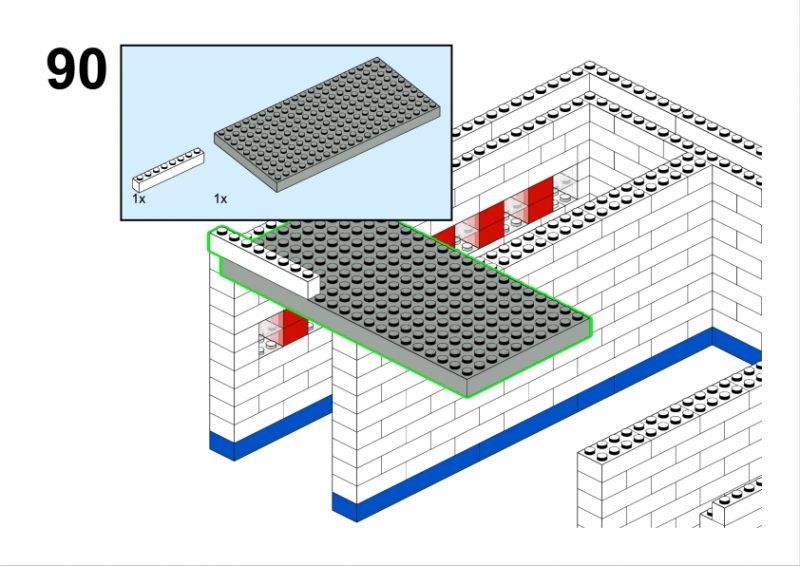 90

1x

1x