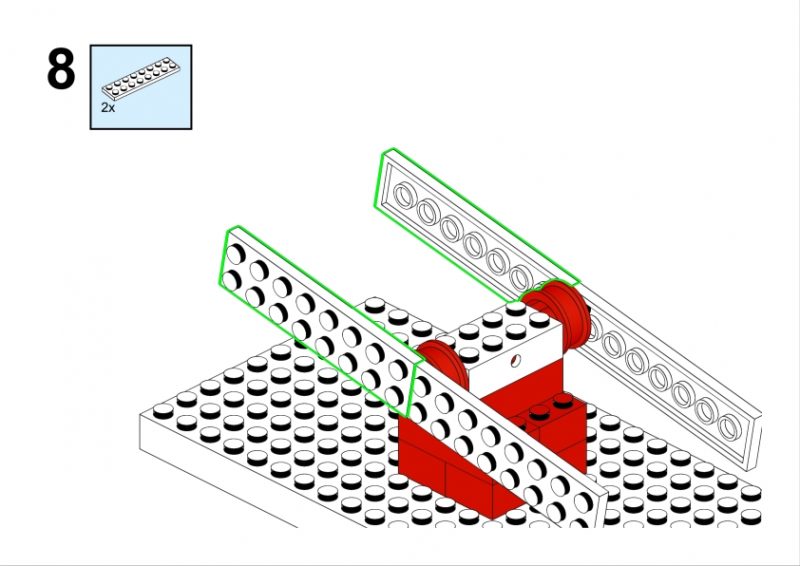 8

2x