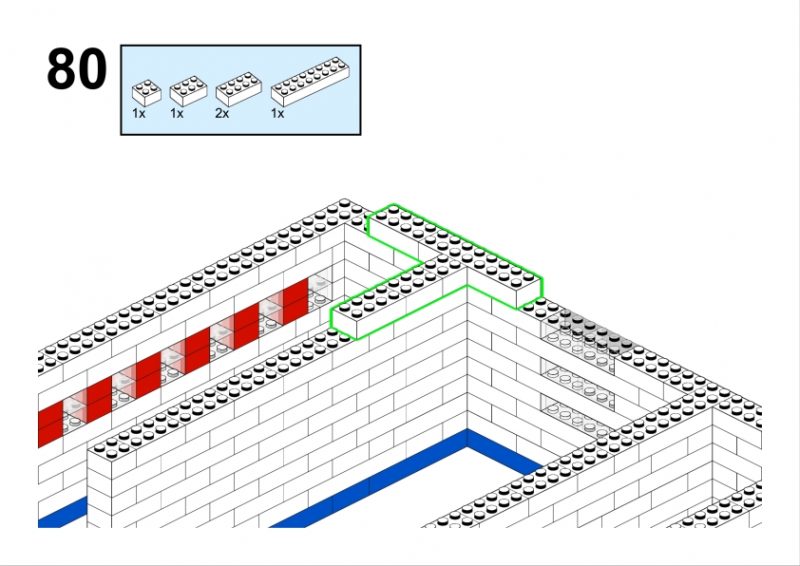 80

1x 1x 2x 1x