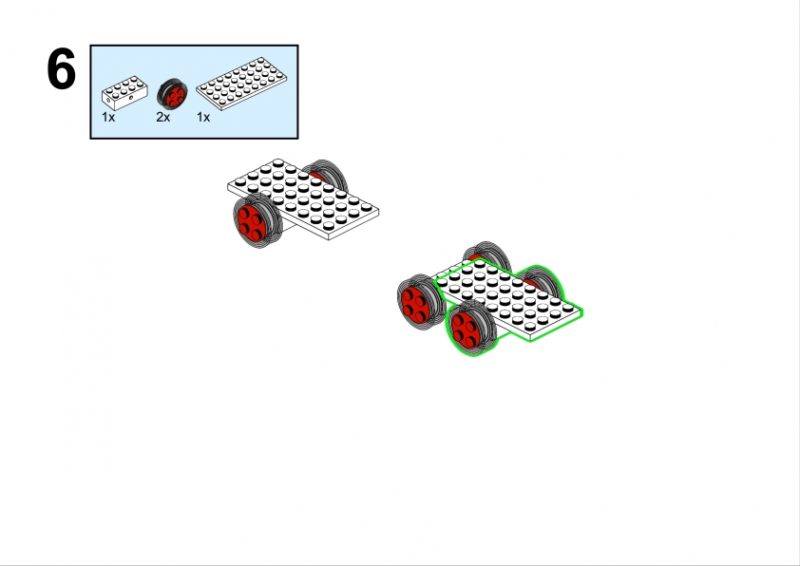 6

1x 2x 1x