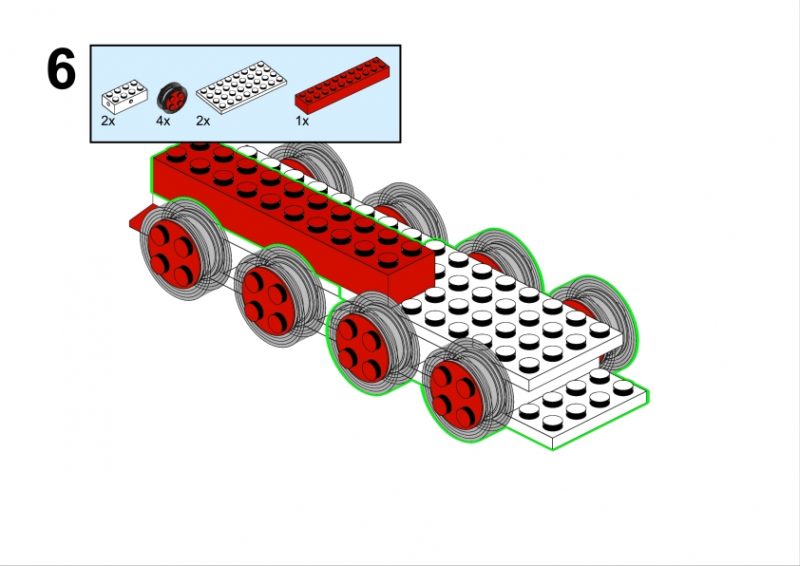 6

2x 4x 2x 1x