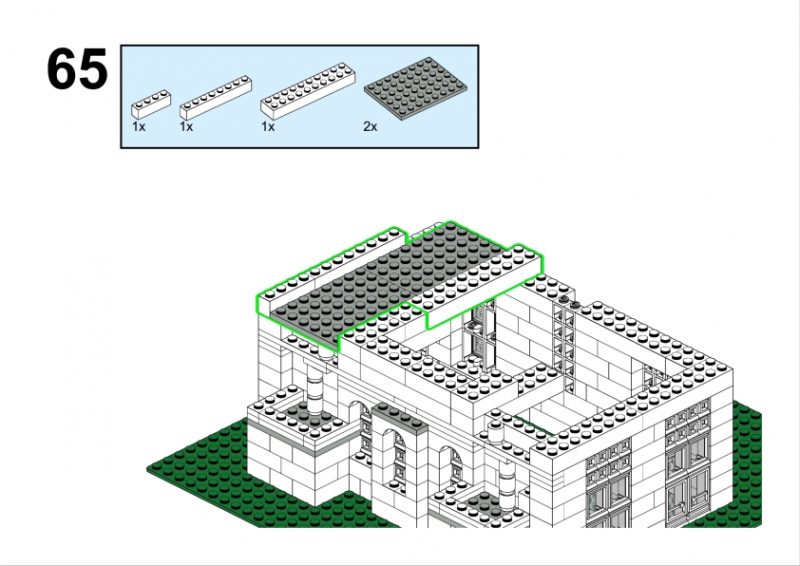 65

1x 1x 1x 2x