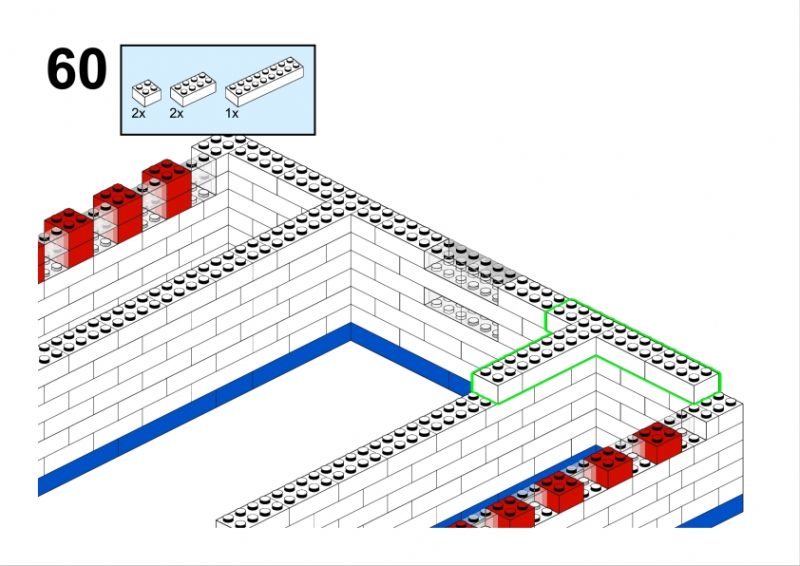 60

2x 2x 1x