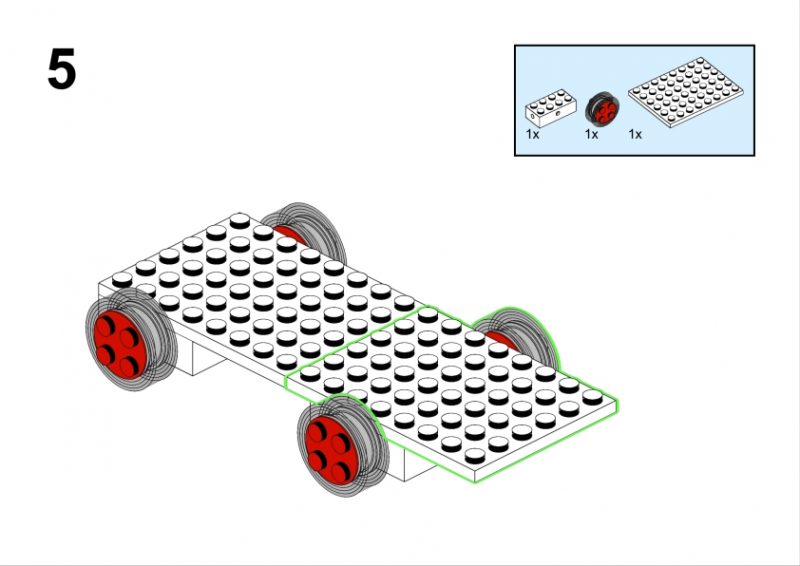 5

1x 1x 1x