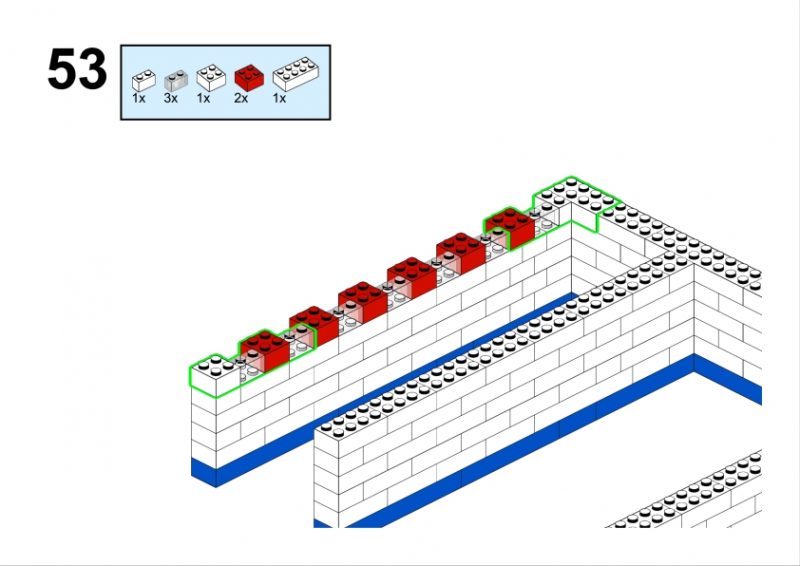 53

1x 3x 1x 2x 1x