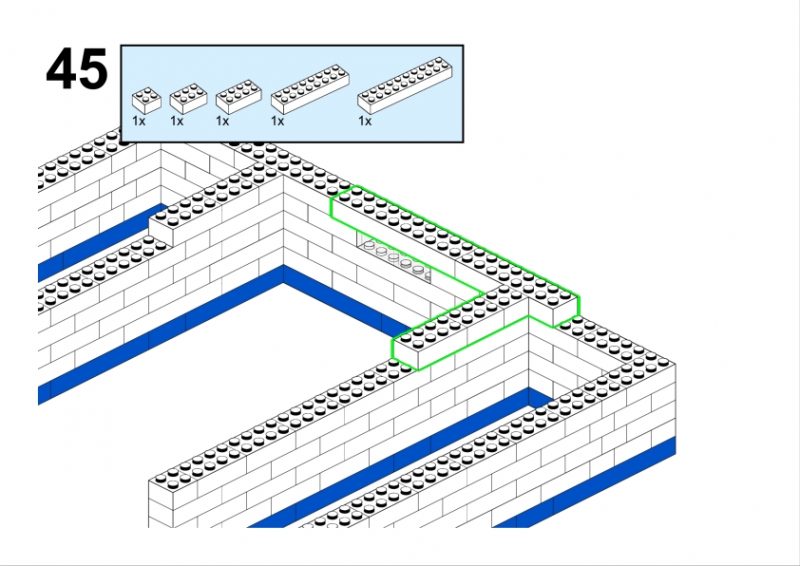 45

1x 1x 1x 1x 1x