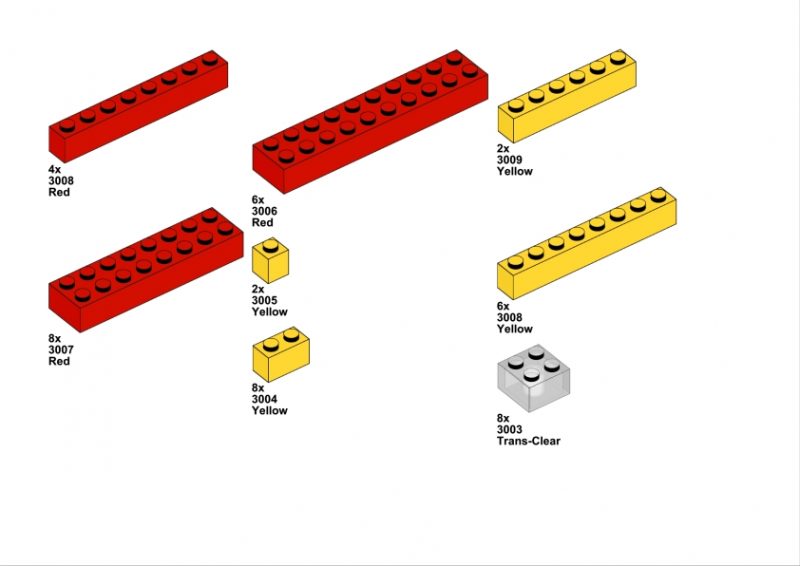 4x
3008
Red

8x
3007
Red

6x
3006
Red

2x
3005
Yellow

8x
3004
Yellow

2x
3009
Yellow

6x
3008
Yellow

8x
3003
Trans-Clear