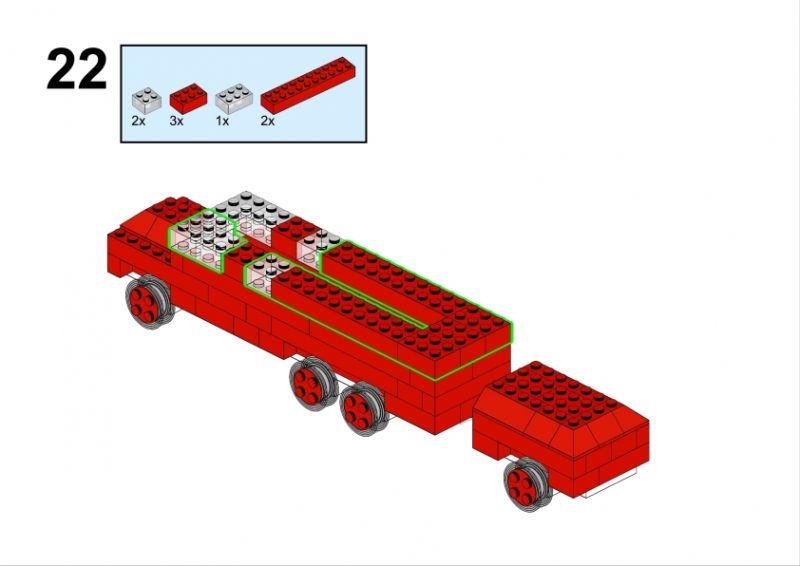 22

2x 3x 1x 2x