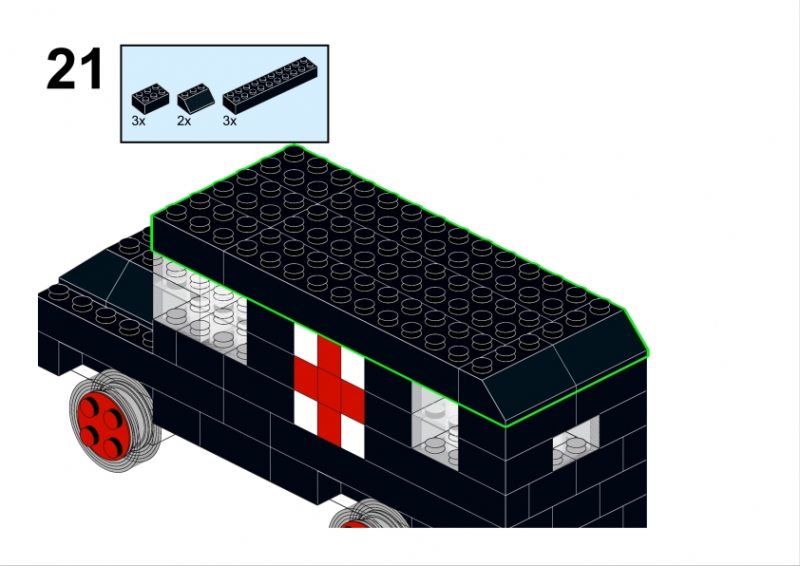 21

3x 2x 3x