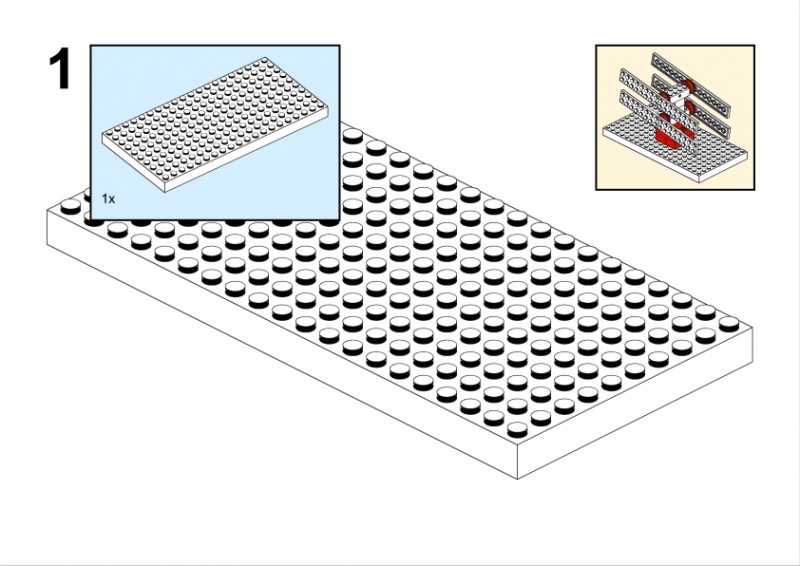 1

1x