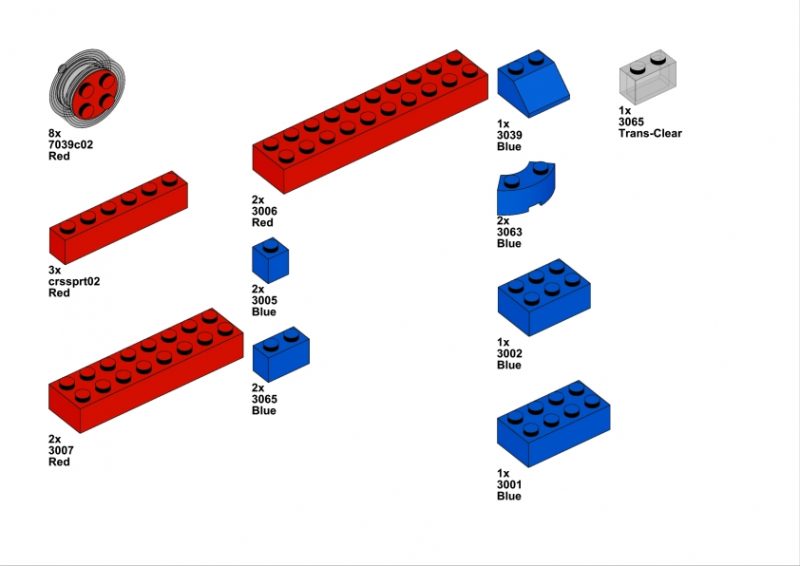 8x
7039c02
Red

3x
crssprt02
Red

2x
3007
Red

2x
3006
Red

2x
3005
Blue

2x
3065
Blue

1x
3039
Blue

2x
3063
Blue

1x
3002
Blue

1x
3001
Blue

1x
3065
Trans-Clear