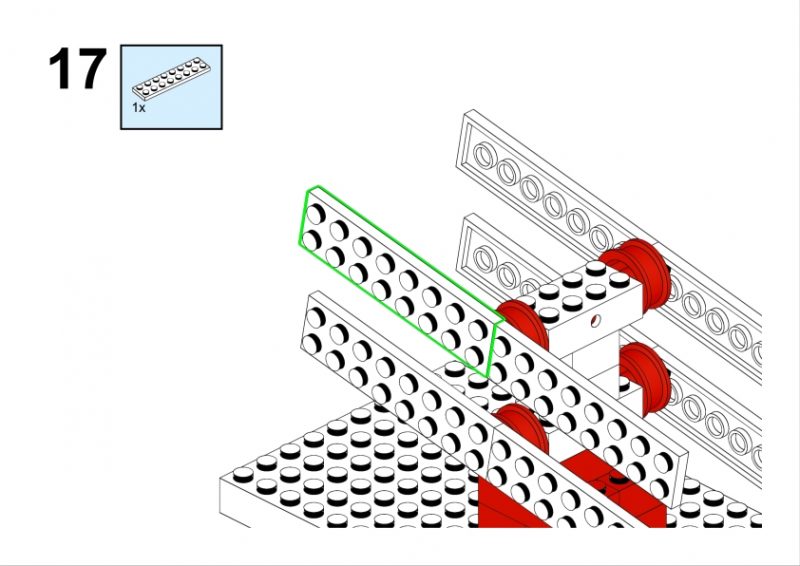 17

1x