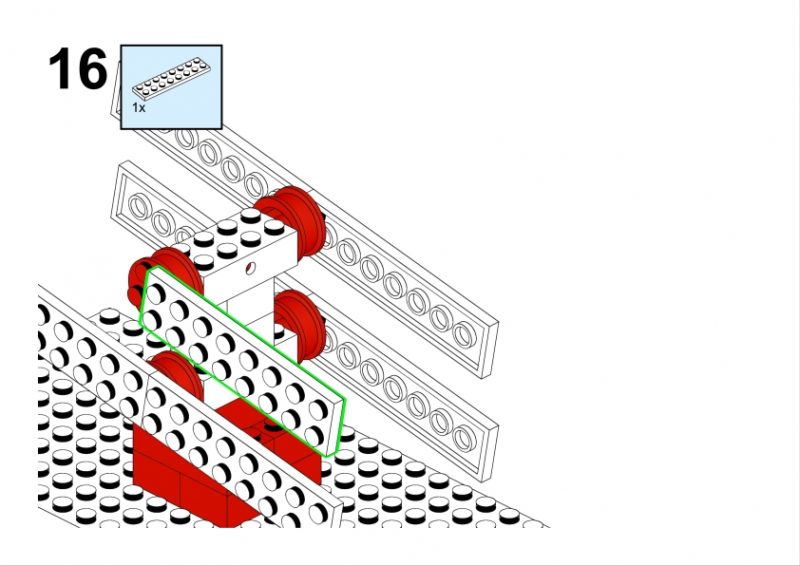 16

1x