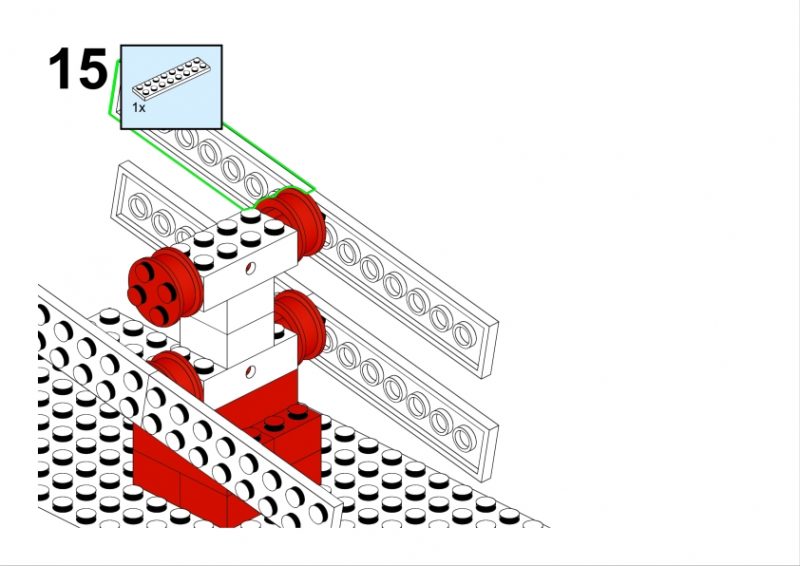 15

1x