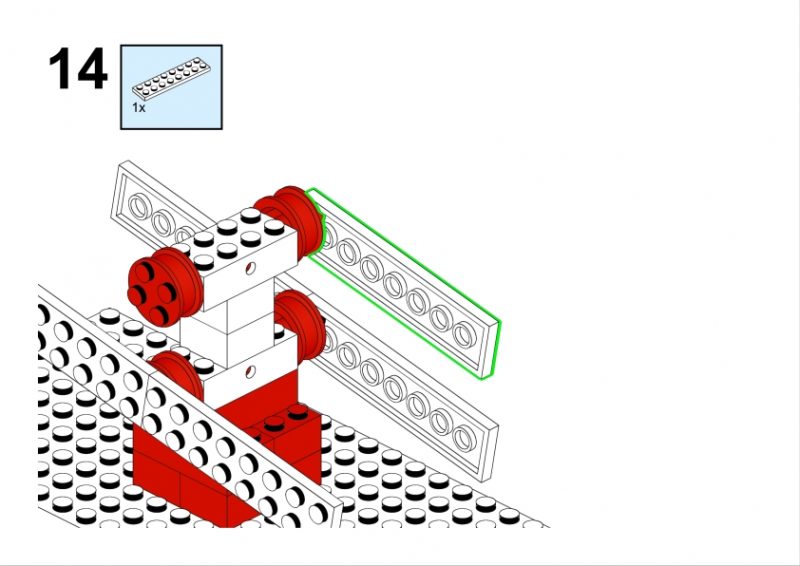 14

1x