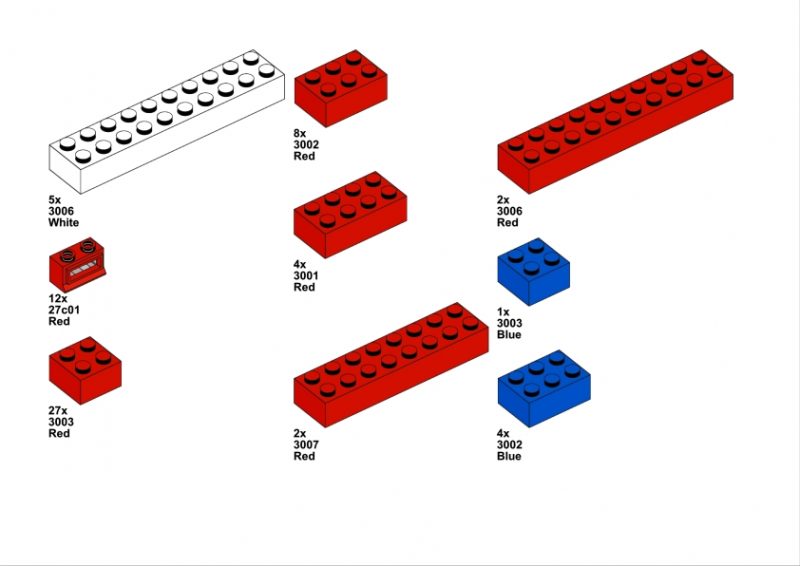 5x
3006
White

12x
27c01
Red

27x
3003
Red

8x
3002
Red

4x
3001
Red

2x
3007
Red

2x
3006
Red

1x
3003
Blue

4x
3002
Blue