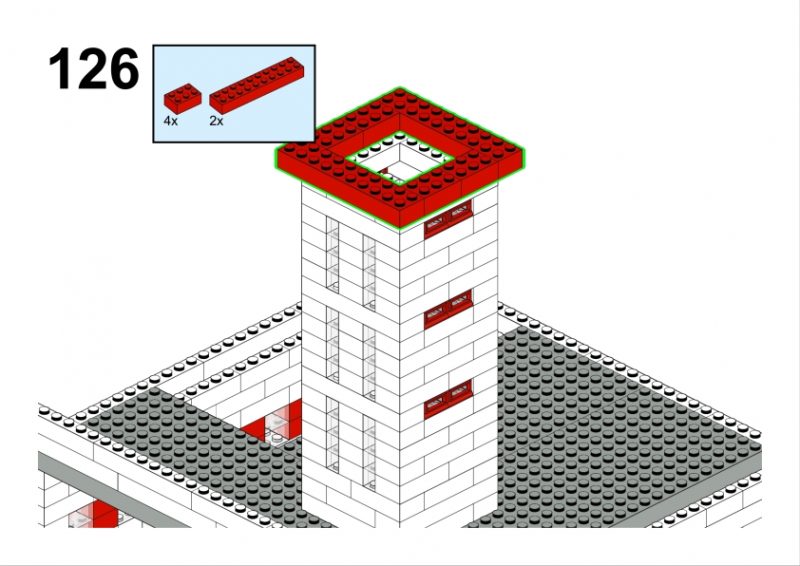 126

4x 2x